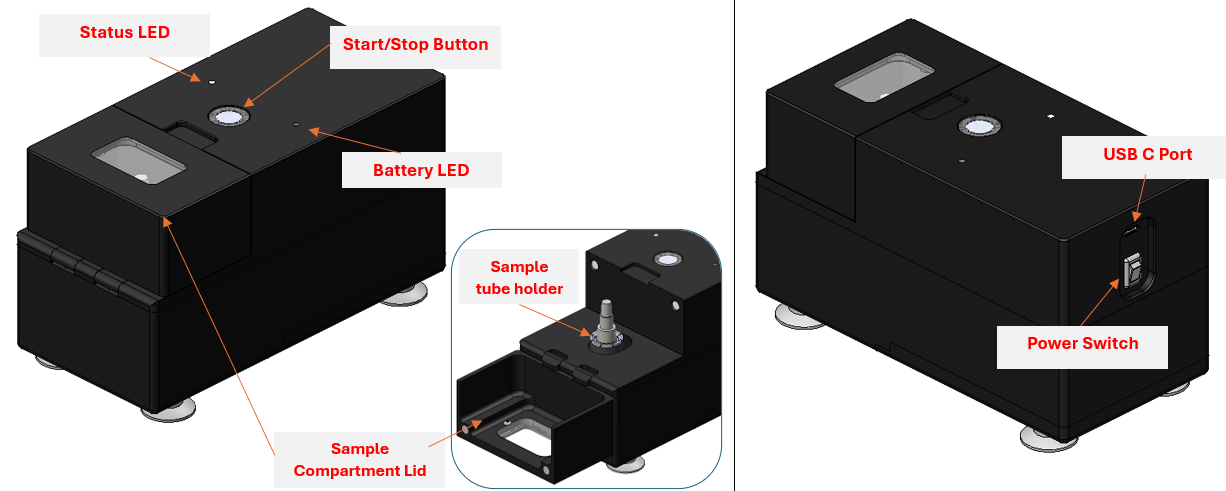 Status LED

Start/Stop Button

Battery LED

Sample tube holder

Sample Compartment Lid

USB C Port

Power Switch